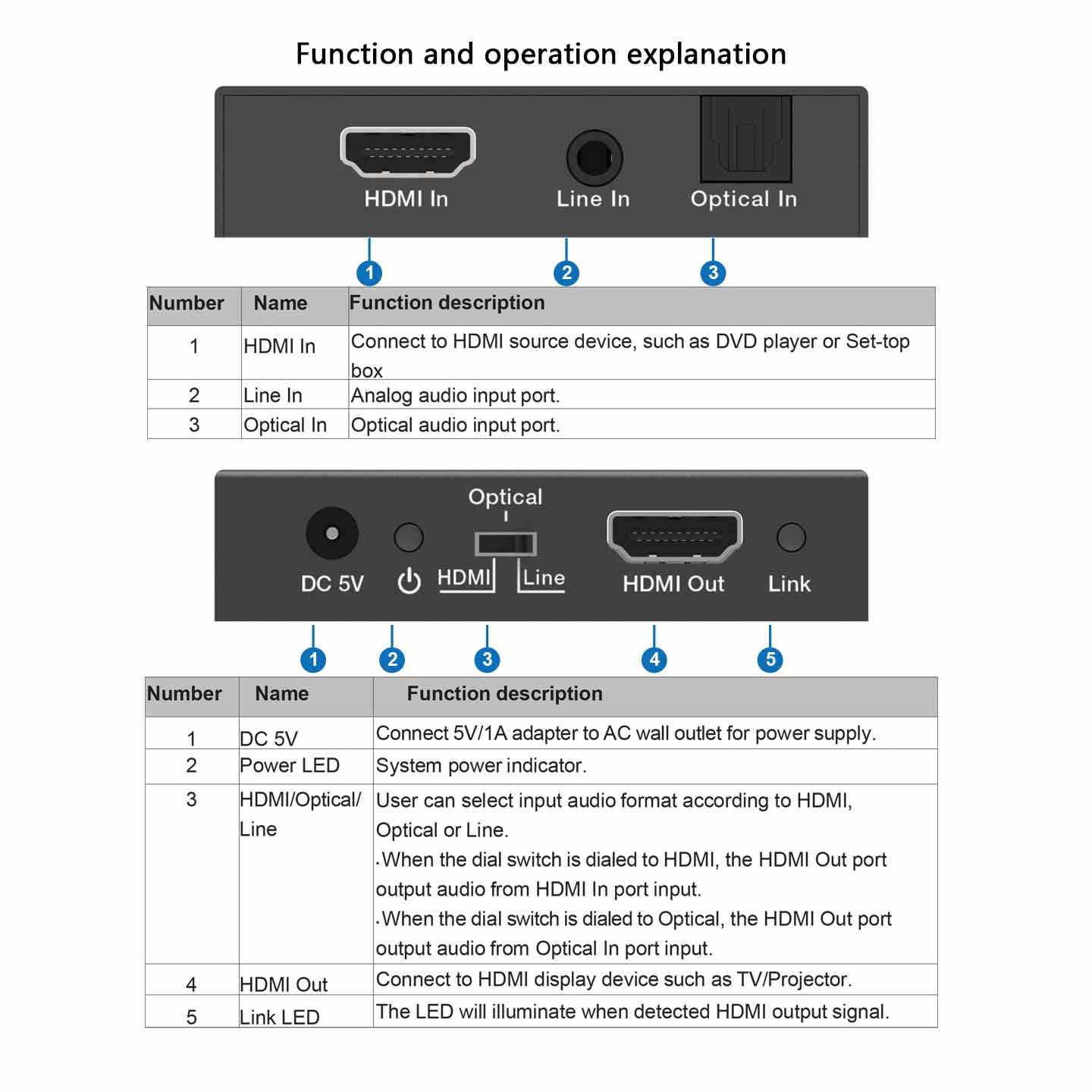 Function and operation explanation

HDMI In
Line In
Optical In

1
2
3

| Number | Name | Function description |
|---|---|---|
| 1 | HDMI In | Connect to HDMI source device, such as DVD player or Set-top box |
| 2 | Line In | Analog audio input port. |
| 3 | Optical In | Optical audio input port. |

Optical
DC 5V
HDMI
Line
HDMI Out
Link

1
2
3
4
5

| Number | Name | Function description |
|---|---|---|
| 1 | DC 5V | Connect 5V/1A adapter to AC wall outlet for power supply. |
| 2 | Power LED | System power indicator. |
| 3 | HDMI/Optical/ Line | User can select input audio format according to HDMI, Optical or Line. .When the dial switch is dialed to HDMI, the HDMI Out port output audio from HDMI In port input. .When the dial switch is dialed to Optical, the HDMI Out port output audio from Optical In port input. |
| 4 | HDMI Out | Connect to HDMI display device such as TV/Projector. |
| 5 | Link LED | The LED will illuminate when detected HDMI output signal. |