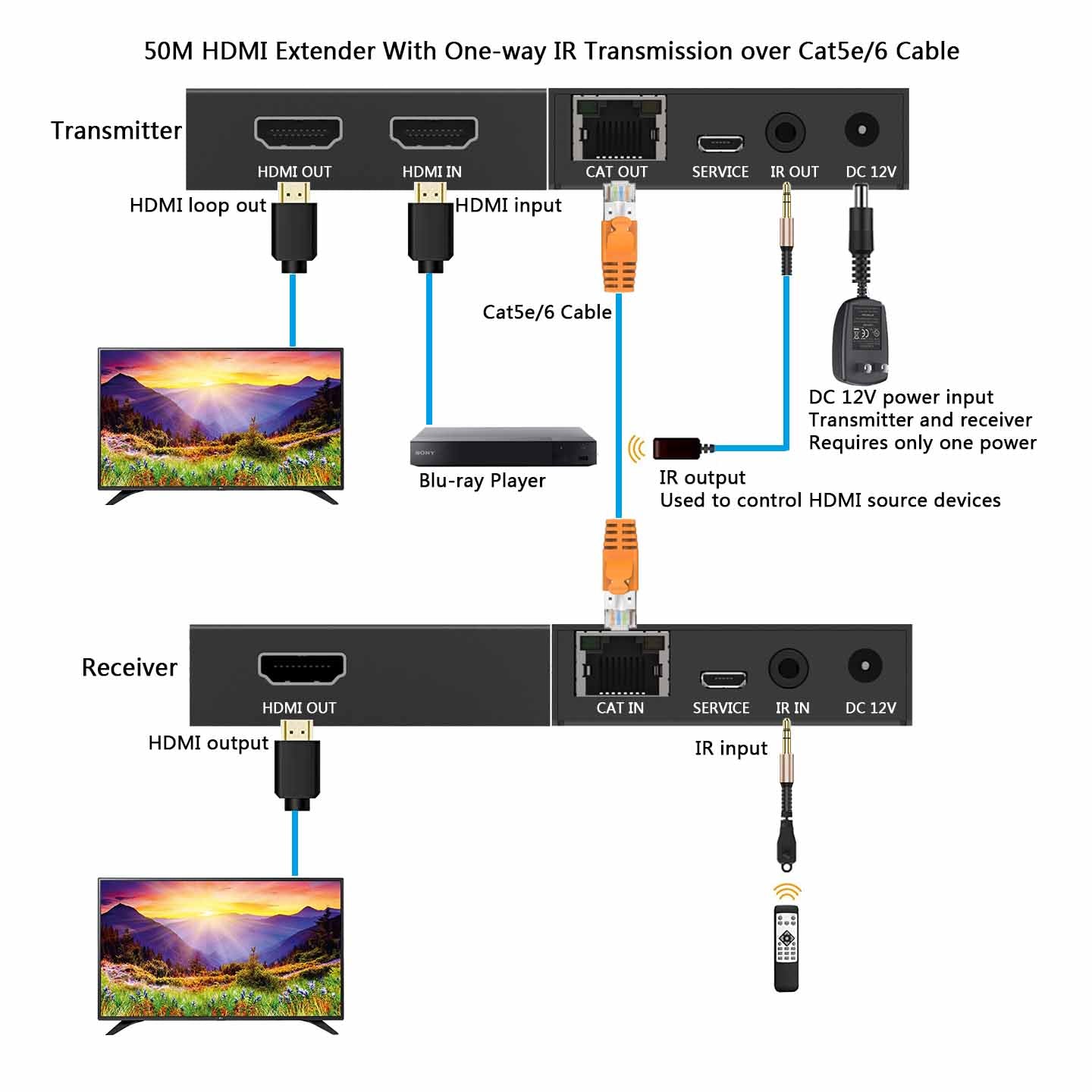 50M HDMI Extender With One-way IR Transmission over Cat5e/6 Cable

Transmitter

HDMI OUT
HDMI IN
CAT OUT
SERVICE
IR OUT
DC 12V

HDMI loop out
HDMI input

Cat5e/6 Cable

DC 12V power input
Transmitter and receiver
Requires only one power

SONY

Blu-ray Player

IR output
Used to control HDMI source devices

Receiver

HDMI OUT
CAT IN
SERVICE
IR IN
DC 12V

HDMI output

IR input