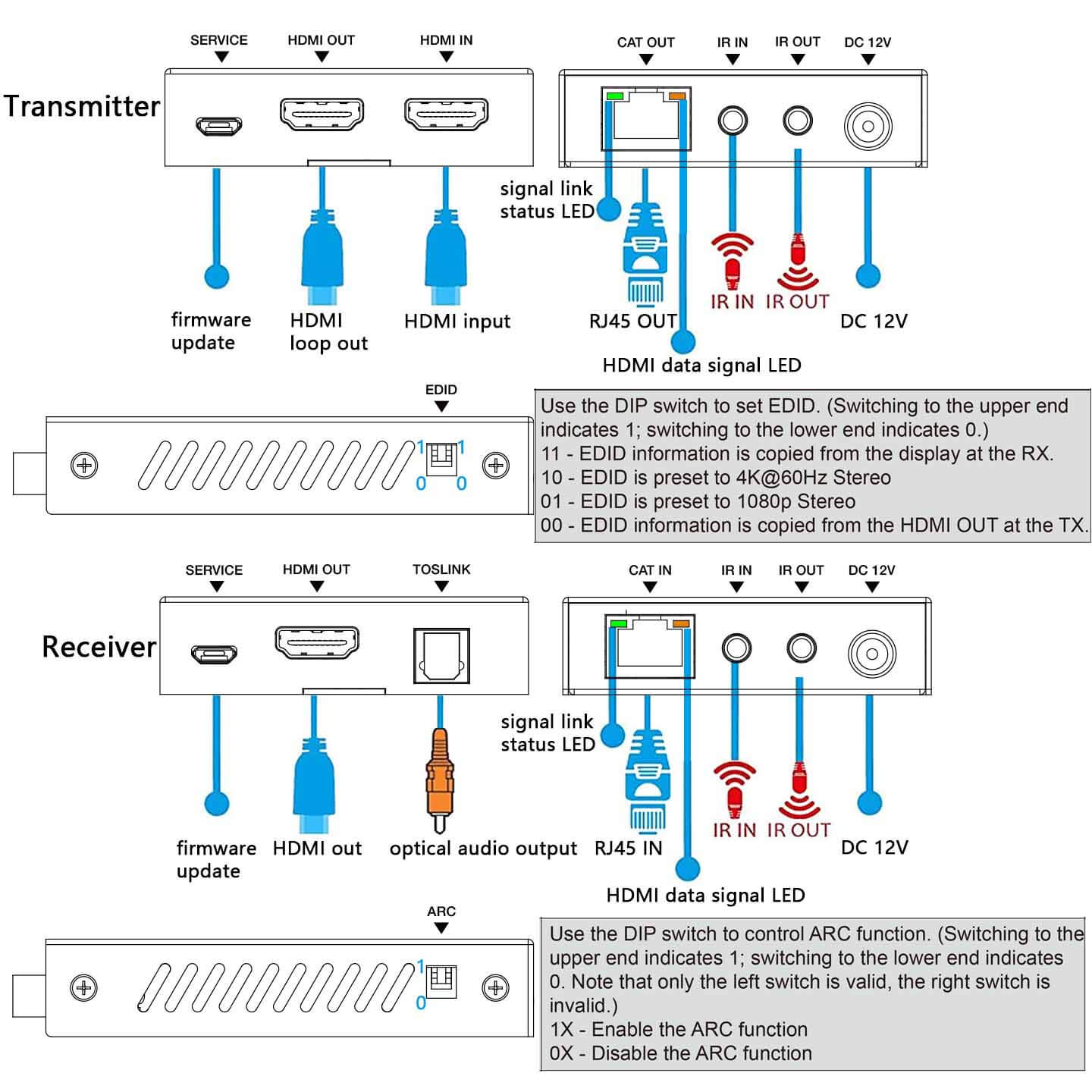 Transmitter

SERVICE HDMI OUT HDMI IN

firmware update

HDMI loop out

HDMI input

CAT OUT IR IN IR OUT DC 12V

signal link status LED

RJ45 OUT

IR IN IR OUT

DC 12V

HDMI data signal LED

EDID

1 1
0 0

Use the DIP switch to set EDID. (Switching to the upper end indicates 1; switching to the lower end indicates 0.)
11 - EDID information is copied from the display at the RX.
10 - EDID is preset to 4K@60Hz Stereo
01 - EDID is preset to 1080p Stereo
00 - EDID information is copied from the HDMI OUT at the TX.

Receiver

SERVICE HDMI OUT TOSLINK

firmware update

HDMI out

optical audio output

CAT IN IR IN IR OUT DC 12V

signal link status LED

RJ45 IN

IR IN IR OUT

DC 12V

HDMI data signal LED

ARC

1
0

Use the DIP switch to control ARC function. (Switching to the upper end indicates 1; switching to the lower end indicates 0. Note that only the left switch is valid, the right switch is invalid.)
1X - Enable the ARC function
0X - Disable the ARC function