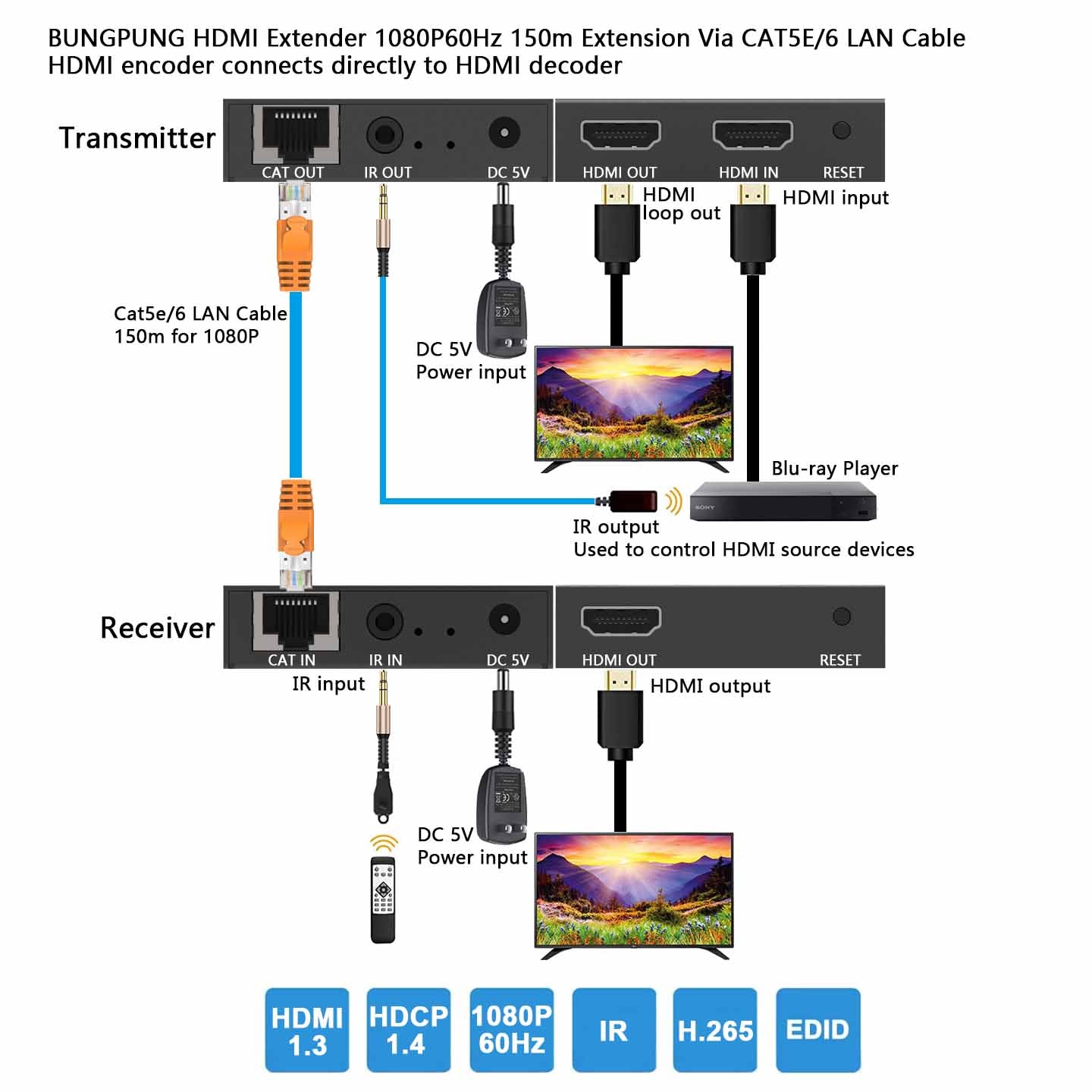 BUNGPUNG HDMI Extender 1080P60Hz 150m Extension Via CAT5E/6 LAN Cable
HDMI encoder connects directly to HDMI decoder

Transmitter

CAT OUT IR OUT DC 5V HDMI OUT HDMI IN RESET

HDMI loop out

HDMI input

Cat5e/6 LAN Cable
150m for 1080P

DC 5V
Power input

Blu-ray Player

SONY

IR output
Used to control HDMI source devices

Receiver

CAT IN IR IN DC 5V HDMI OUT RESET

IR input

HDMI output

DC 5V
Power input

HDMI 1.3

HDCP 1.4

1080P 60Hz

IR

H.265

EDID