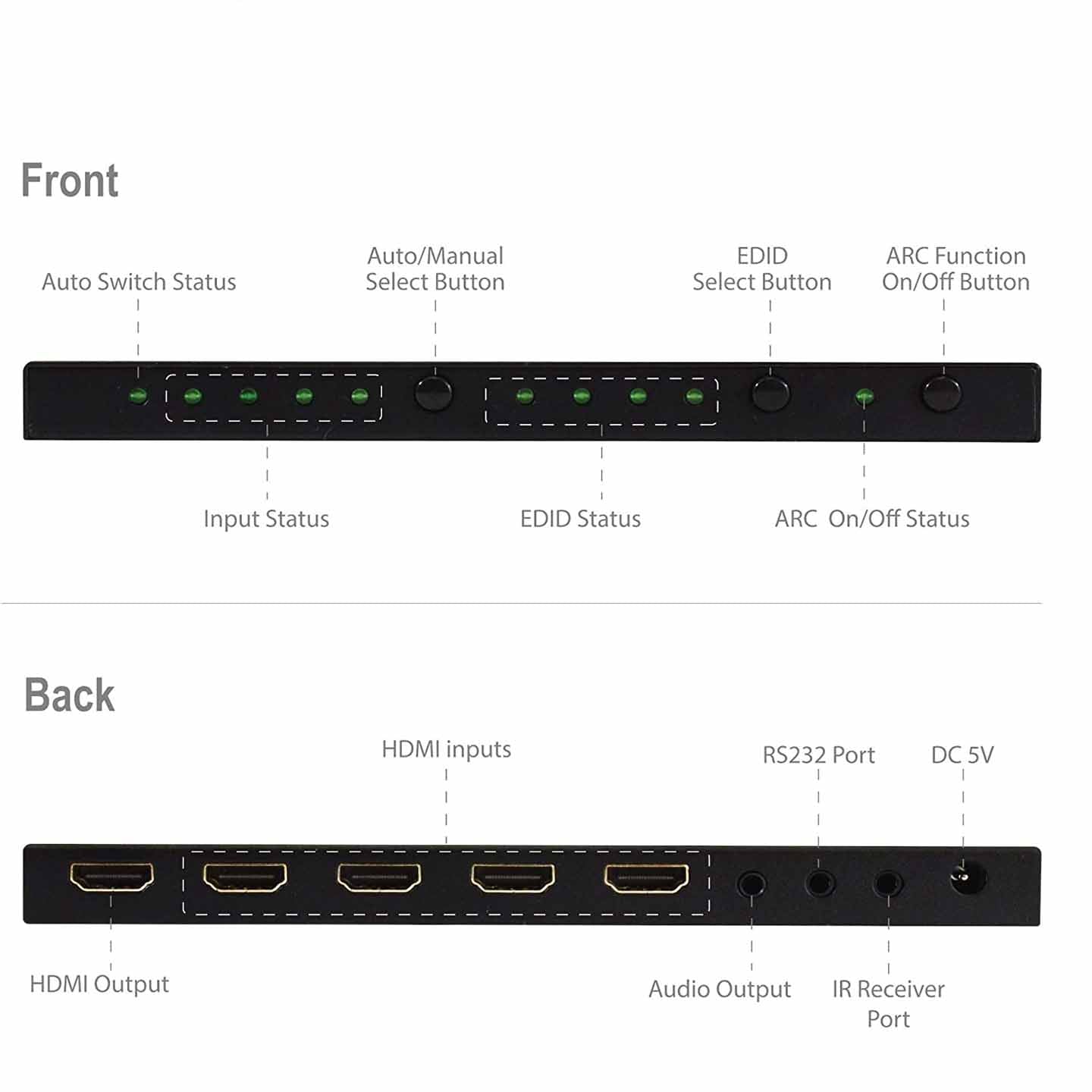 Front

Auto Switch Status

Auto/Manual Select Button

EDID Select Button

ARC Function On/Off Button

Input Status

EDID Status

ARC On/Off Status

Back

HDMI inputs

RS232 Port

DC 5V

HDMI Output

Audio Output

IR Receiver Port